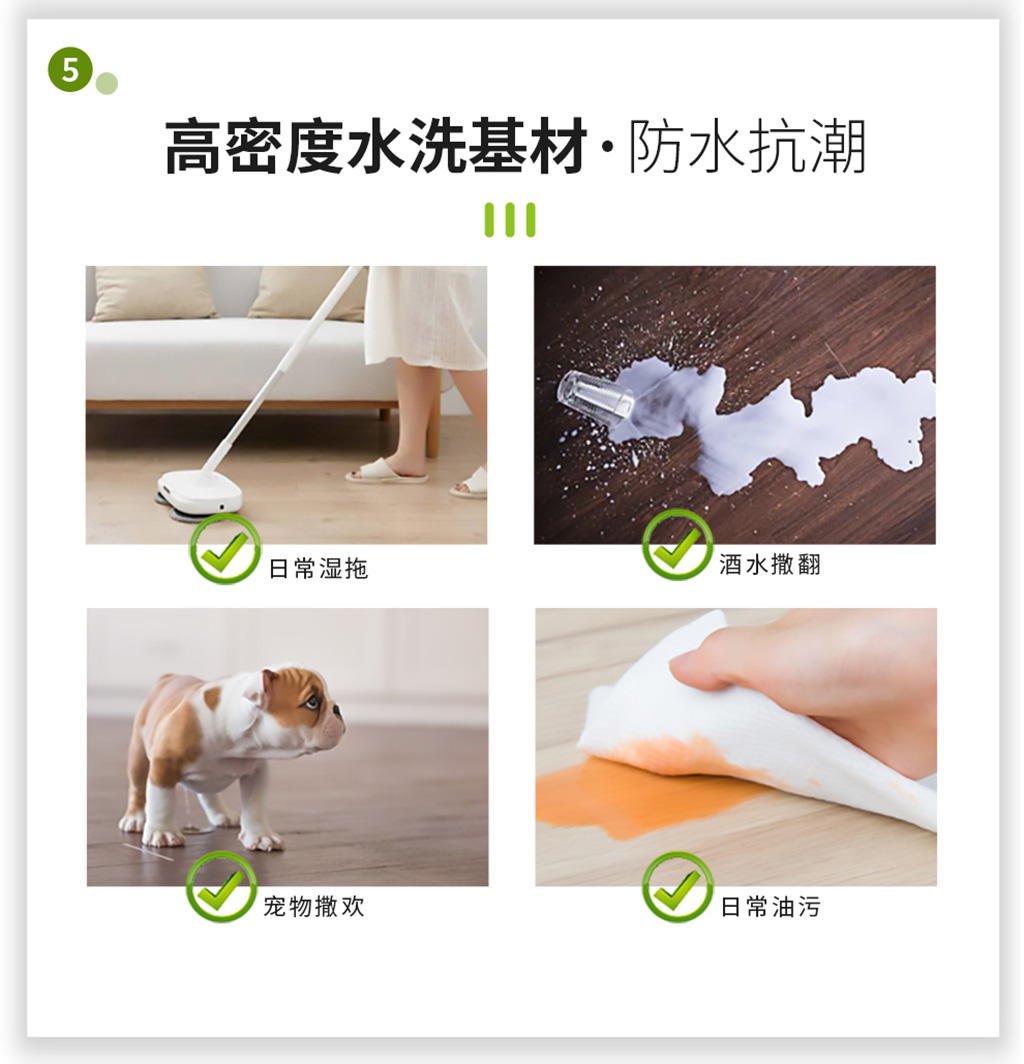 5

高密度水洗基材·防水抗潮

日常湿拖

酒水撒翻

宠物撒欢

日常油污